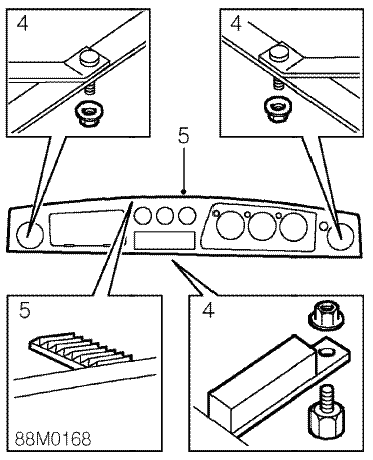 4

4

5

5

4

88M0168