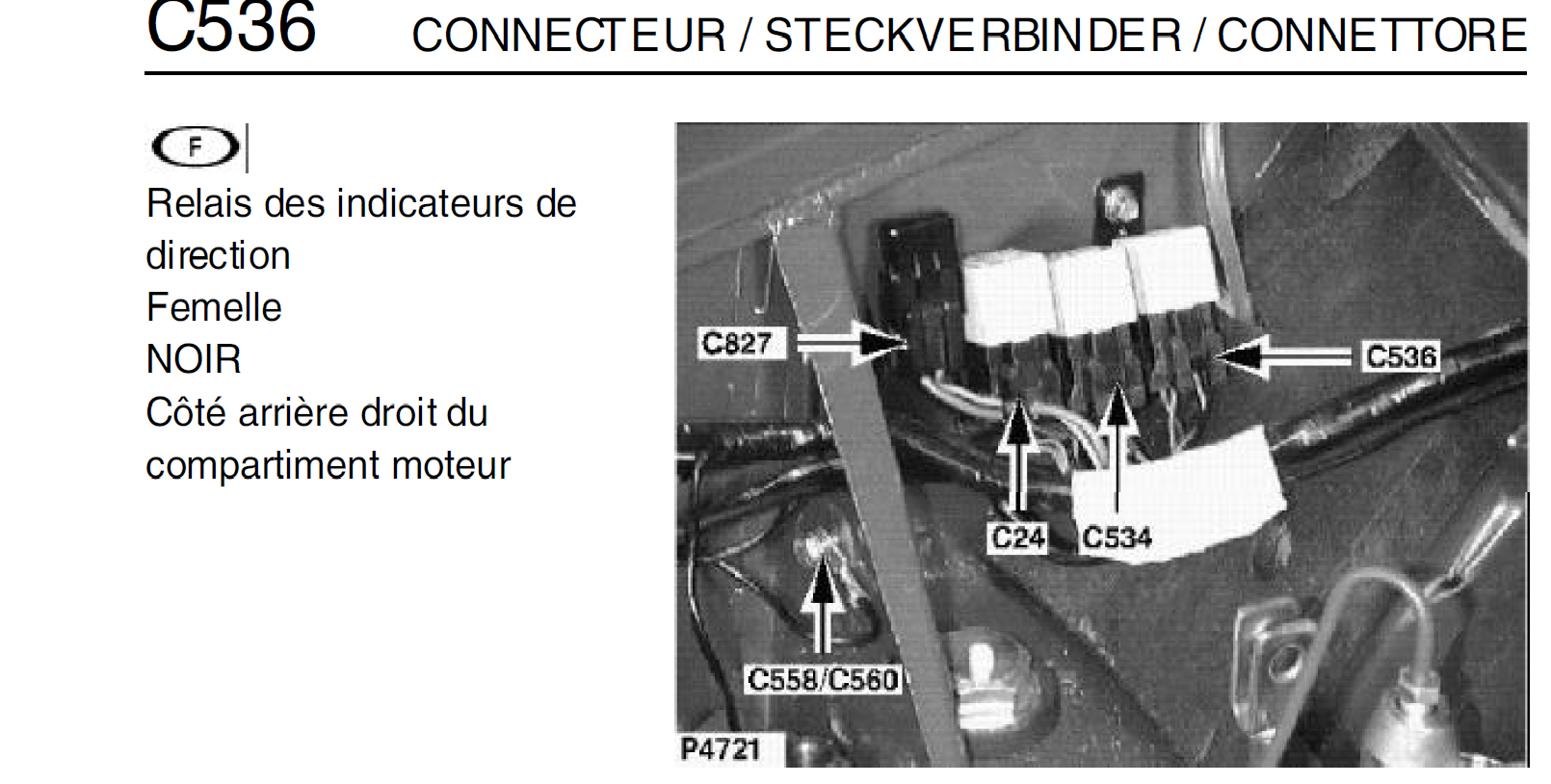 C536 CONNECTEUR / STECKVERBINDER / CONNETTORE

F

Relais des indicateurs de direction
Femelle
NOIR
Côté arrière droit du compartiment moteur

C827
C536
C24
C534
C558/C560
P4721