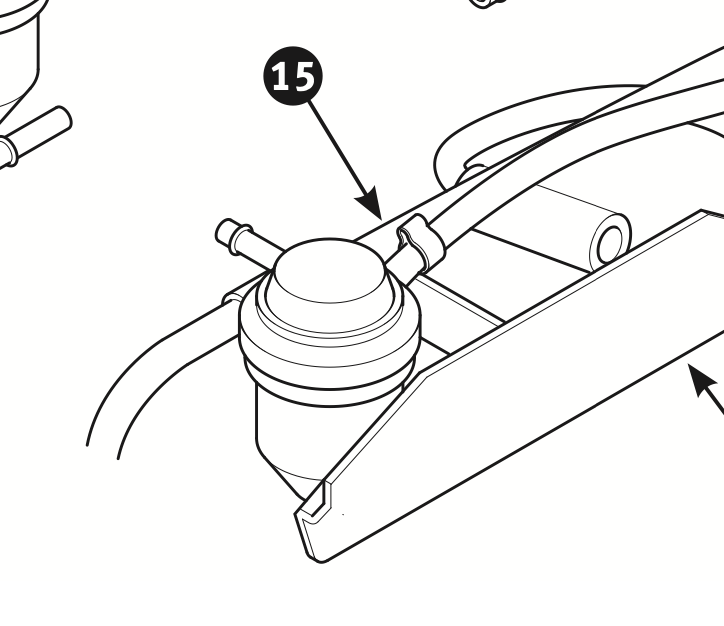 15