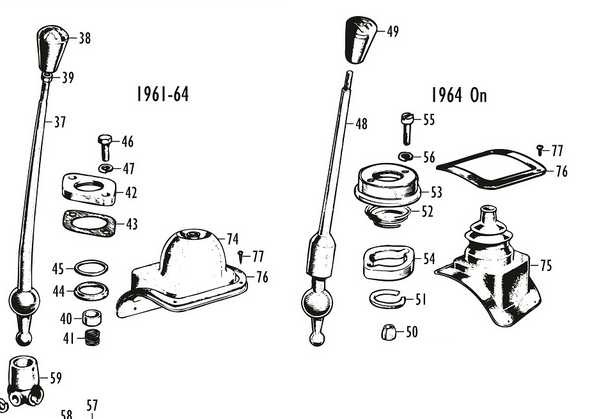 38
39
1961-64
37
46
47
42
43
74
77
76
45
44
40
41
59
58
57
49
1964 On
48
55
56
77
76
53
52
54
75
51
50