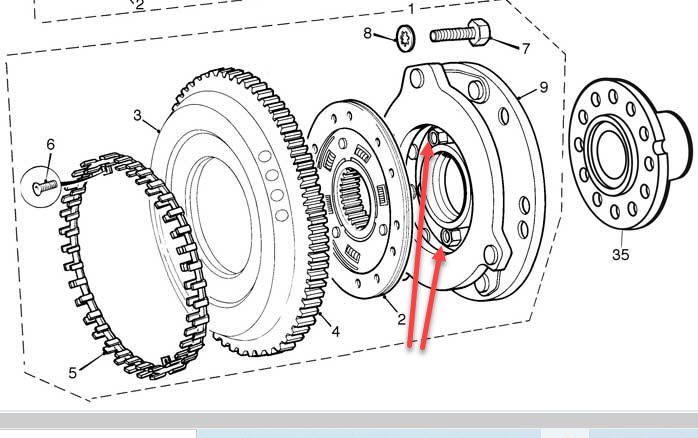 2
1
8
7
9
3
6
35
2
4
5