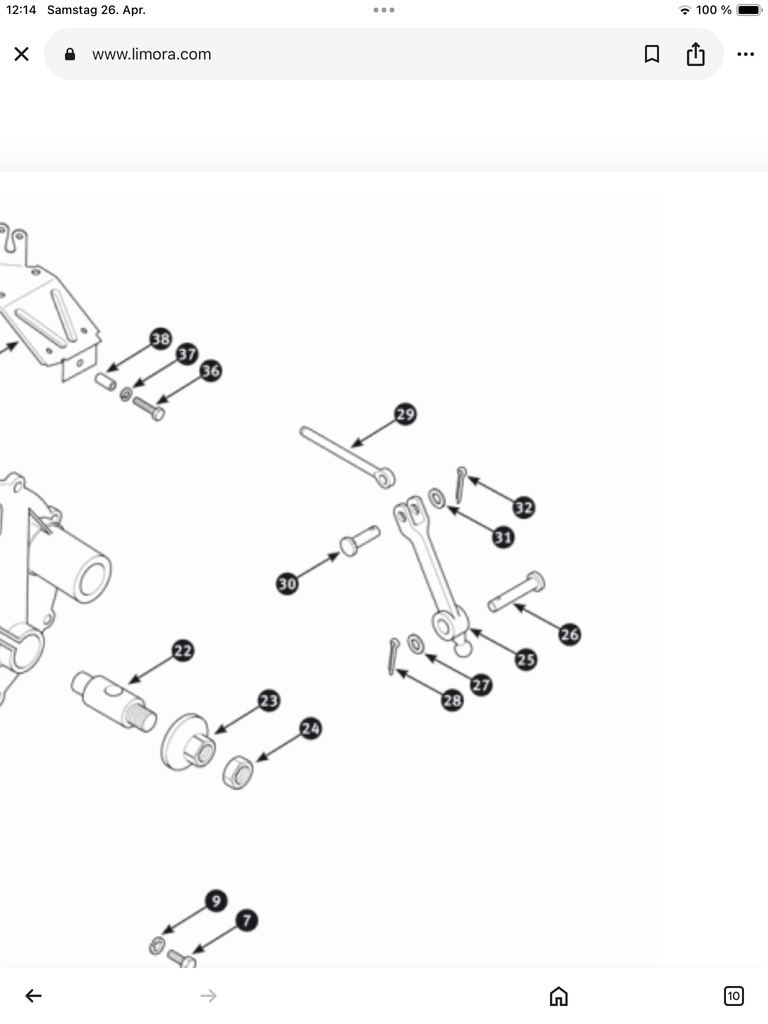 12:14 Samstag 26. Apr.
100 %
www.limora.com

38
37
36
29
32
31
30
26
25
27
28
22
23
24
9
7

10