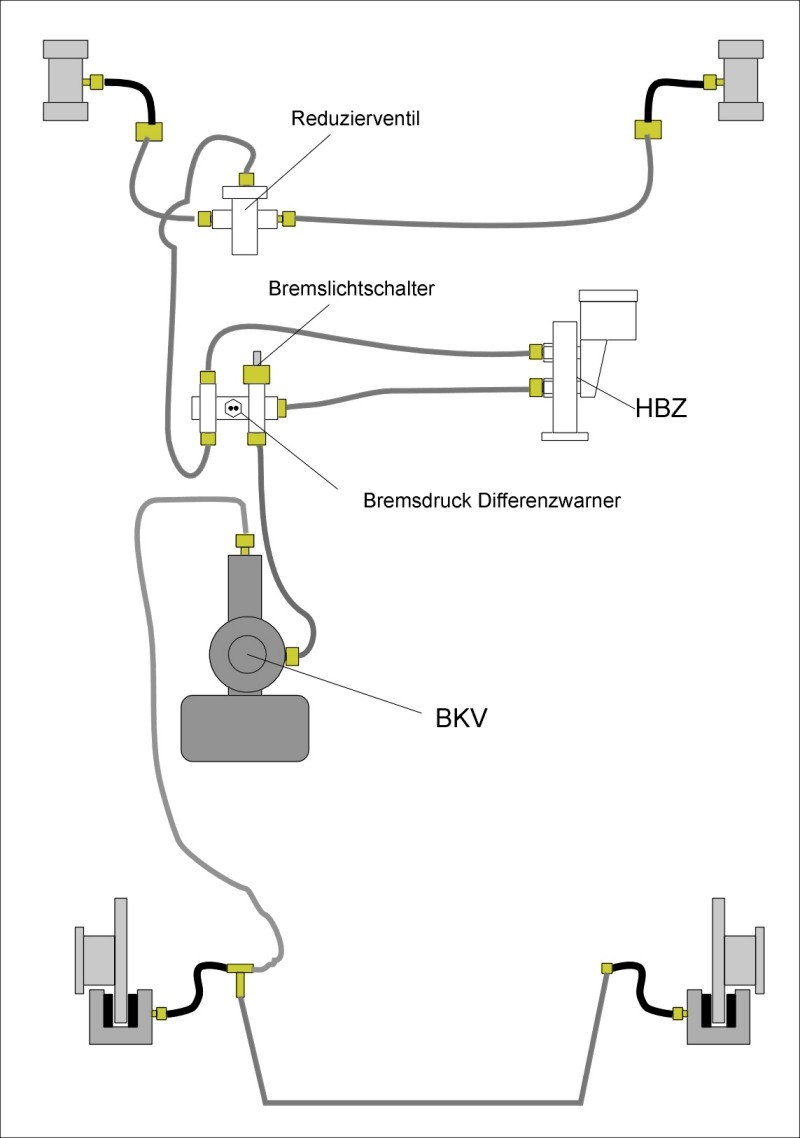 Reduzierventil

Bremslichtschalter

HBZ

Bremsdruck Differenzwarner

BKV