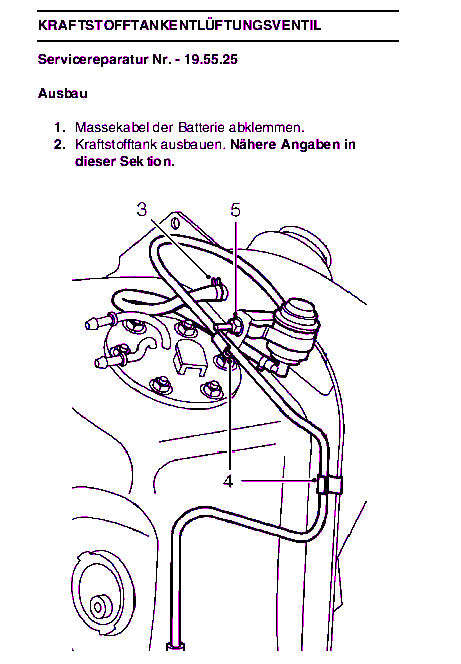 KRAFTSTOFFTANKENTLÜFTUNGSVENTIL

Servicereparatur Nr. - 19.55.25

Ausbau

1. Massekabel der Batterie abklemmen.
2. Kraftstofftank ausbauen. Nähere Angaben in dieser Sektion.

3
5
4