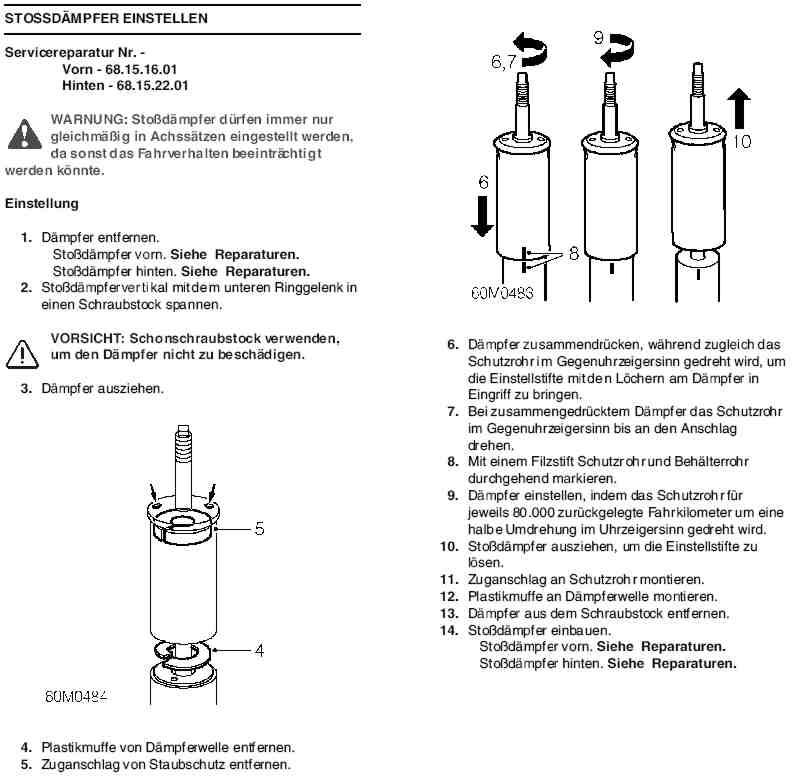 STOSSDÄMPFER EINSTELLEN

Servicereparatur Nr. -
Vorn - 68.15.16.01
Hinten - 68.15.22.01

WARNUNG: Stoßdämpfer dürfen immer nur gleichmäßig in Achssätzen eingestellt werden, da sonst das Fahrverhalten beeinträchtigt werden könnte.

Einstellung

1. Dämpfer entfernen.
Stoßdämpfer vorn. Siehe Reparaturen.
Stoßdämpfer hinten. Siehe Reparaturen.
2. Stoßdämpfer vertikal mit dem unteren Ringgelenk in einen Schraubstock spannen.

VORSICHT: Schonschraubstock verwenden, um den Dämpfer nicht zu beschädigen.

3. Dämpfer ausziehen.

5
4
60M0484

4. Plastikmuffe von Dämpferwelle entfernen.
5. Zuganschlag von Staubschutz entfernen.

6,7
9
10
6
8
60M0483

6. Dämpfer zusammendrücken, während zugleich das Schutzrohr im Gegenuhrzeigersinn gedreht wird, um die Einstellstifte mit den Löchern am Dämpfer in Eingriff zu bringen.
7. Bei zusammengedrücktem Dämpfer das Schutzrohr im Gegenuhrzeigersinn bis an den Anschlag drehen.
8. Mit einem Filzstift Schutzrohr und Behälterrohr durchgehend markieren.
9. Dämpfer einstellen, indem das Schutzrohr für jeweils 80.000 zurückgelegte Fahrkilometer um eine halbe Umdrehung im Uhrzeigersinn gedreht wird.
10. Stoßdämpfer ausziehen, um die Einstellstifte zu lösen.
11. Zuganschlag an Schutzrohr montieren.
12. Plastikmuffe an Dämpferwelle montieren.
13. Dämpfer aus dem Schraubstock entfernen.
14. Stoßdämpfer einbauen.
Stoßdämpfer vorn. Siehe Reparaturen.
Stoßdämpfer hinten. Siehe Reparaturen.