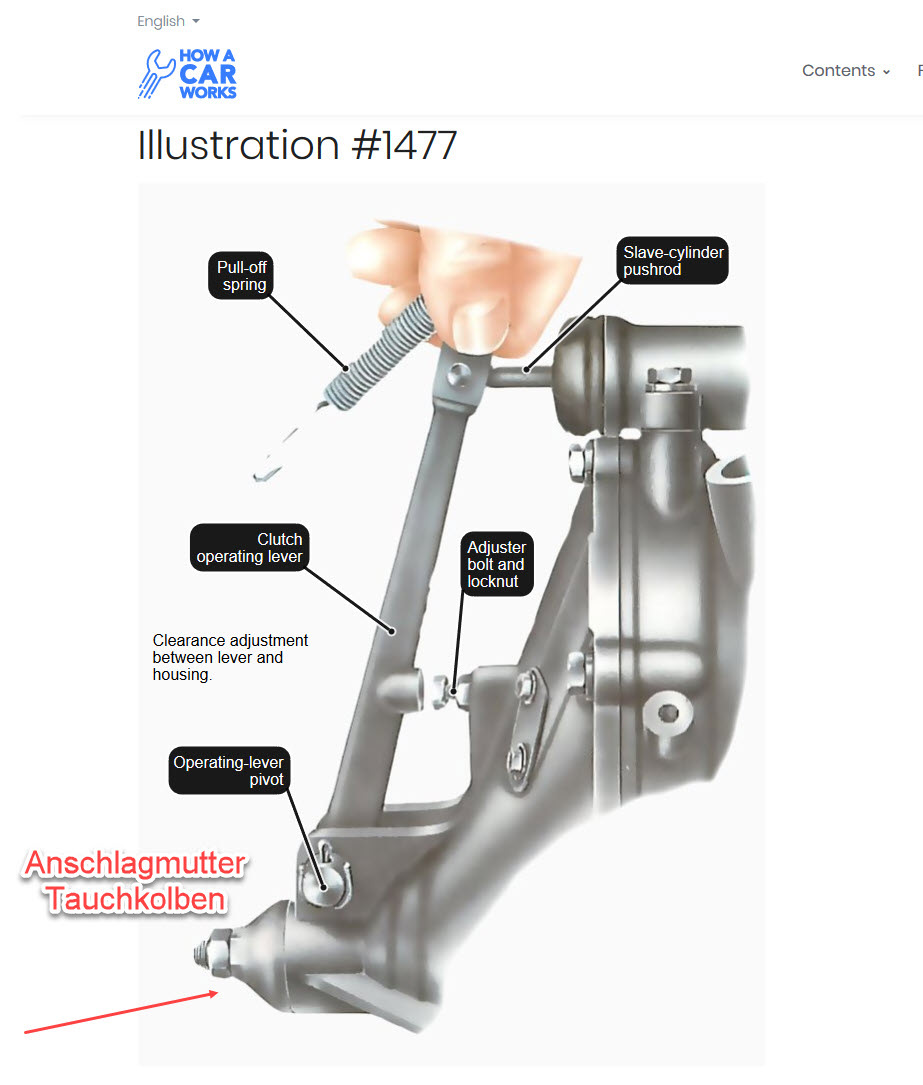 English

HOW A CAR WORKS

Contents

Illustration #1477

Pull-off spring

Slave-cylinder pushrod

Clutch operating lever

Adjuster bolt and locknut

Clearance adjustment between lever and housing.

Operating-lever pivot

Anschlagmutter Tauchkolben