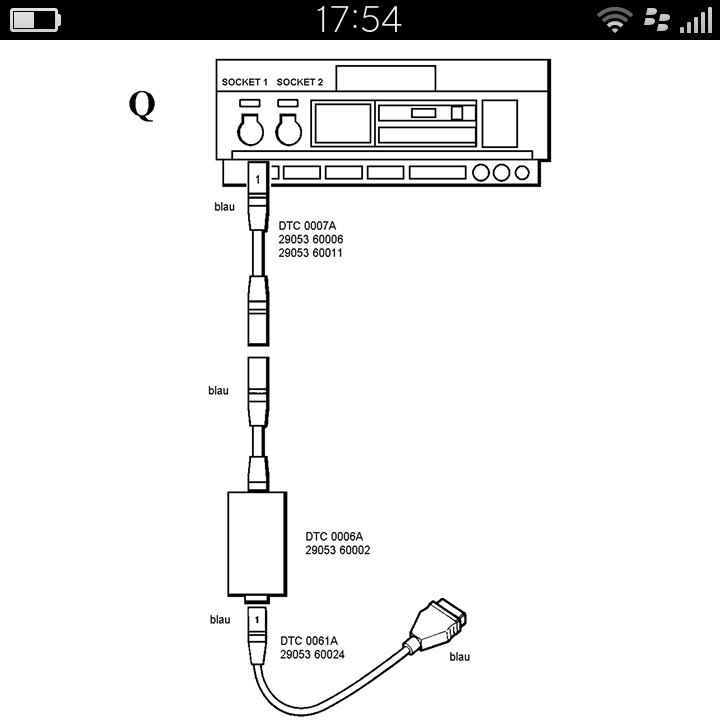 17:54

Q

SOCKET 1 SOCKET 2

1

blau

DTC 0007A
29053 60006
29053 60011

blau

DTC 0006A
29053 60002

blau

1

DTC 0061A
29053 60024

blau