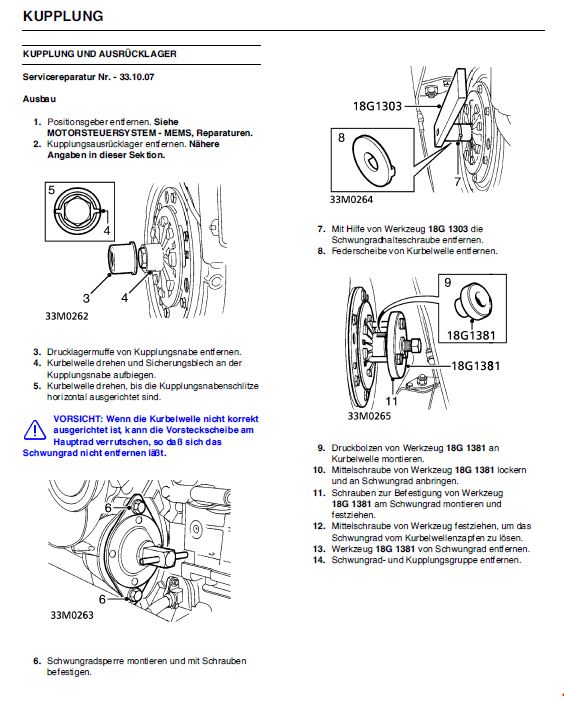 KUPPLUNG

KUPPLUNG UND AUSRÜCKLAGER

Servicereparatur Nr. - 33.10.07

Ausbau

1. Positionsgeber entfernen. Siehe MOTORSTEUERSYSTEM - MEMS, Reparaturen.
2. Kupplungsausrücklager entfernen. Nähere Angaben in dieser Sektion.

5
4
3
4
33M0262

3. Drucklagermuffe von Kupplungsnabe entfernen.
4. Kurbelwelle drehen und Sicherungsblech an der Kupplungsnabe aufbiegen.
5. Kurbelwelle drehen, bis die Kupplungsnabenschlitze horizontal ausgerichtet sind.

VORSICHT: Wenn die Kurbelwelle nicht korrekt ausgerichtet ist, kann die Vorsteckscheibe am Hauptrad verrutschen, so daß sich das Schwungrad nicht entfernen läßt.

6
6
33M0263

6. Schwungradsperre montieren und mit Schrauben befestigen.

18G1303
8
7
33M0264

7. Mit Hilfe von Werkzeug 18G 1303 die Schwungradhalteschraube entfernen.
8. Federscheibe von Kurbelwelle entfernen.

9
18G1381
18G1381
11
33M0265

9. Druckbolzen von Werkzeug 18G 1381 an Kurbelwelle montieren.
10. Mittelschraube von Werkzeug 18G 1381 lockern und an Schwungrad anbringen.
11. Schrauben zur Befestigung von Werkzeug 18G 1381 am Schwungrad montieren und festziehen.
12. Mittelschraube von Werkzeug festziehen, um das Schwungrad vom Kurbelwellenzapfen zu lösen.
13. Werkzeug 18G 1381 von Schwungrad entfernen.
14. Schwungrad- und Kupplungsgruppe entfernen.