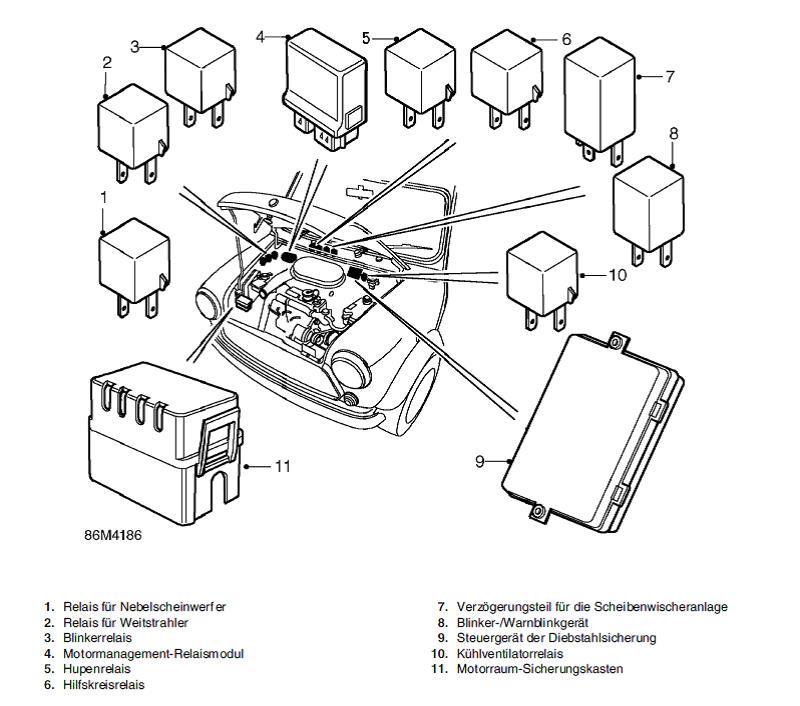 3
4
5
6
2
7
8
1
10
11
9
86M4186

1. Relais für Nebelscheinwerfer
2. Relais für Weitstrahler
3. Blinkerrelais
4. Motormanagement-Relaismodul
5. Hupenrelais
6. Hilfskreisrelais

7. Verzögerungsteil für die Scheibenwischeranlage
8. Blinker-/Warnblinkgerät
9. Steuergerät der Diebstahlsicherung
10. Kühlventilatorrelais
11. Motorraum-Sicherungskasten