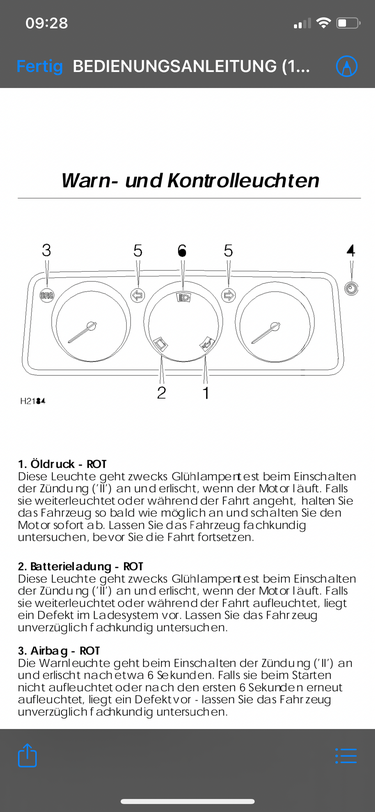 09:28

Fertig BEDIENUNGSANLEITUNG (1...

Warn- und Kontrolleuchten

3 5 6 5 4

2 1

H2184

1. Öldruck - ROT
Diese Leuchte geht zwecks Glühlampentest beim Einschalten der Zündung ('II') an und erlischt, wenn der Motor läuft. Falls sie weiterleuchtet oder während der Fahrt angeht, halten Sie das Fahrzeug so bald wie möglich an und schalten Sie den Motor sofort ab. Lassen Sie das Fahrzeug fachkundig untersuchen, bevor Sie die Fahrt fortsetzen.

2. Batterieladung - ROT
Diese Leuchte geht zwecks Glühlampentest beim Einschalten der Zündung ('II') an und erlischt, wenn der Motor läuft. Falls sie weiterleuchtet oder während der Fahrt aufleuchtet, liegt ein Defekt im Ladesystem vor. Lassen Sie das Fahrzeug unverzüglich fachkundig untersuchen.

3. Airbag - ROT
Die Warnleuchte geht beim Einschalten der Zündung ('II') an und erlischt nach etwa 6 Sekunden. Falls sie beim Starten nicht aufleuchtet oder nach den ersten 6 Sekunden erneut aufleuchtet, liegt ein Defekt vor - lassen Sie das Fahrzeug unverzüglich fachkundig untersuchen.