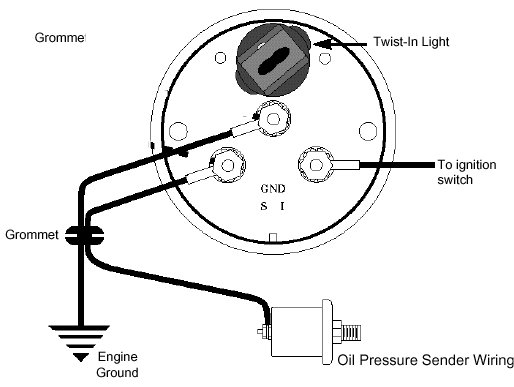 Grommet

Twist-In Light

To ignition switch

GND

S I

Grommet

Engine Ground

Oil Pressure Sender Wiring