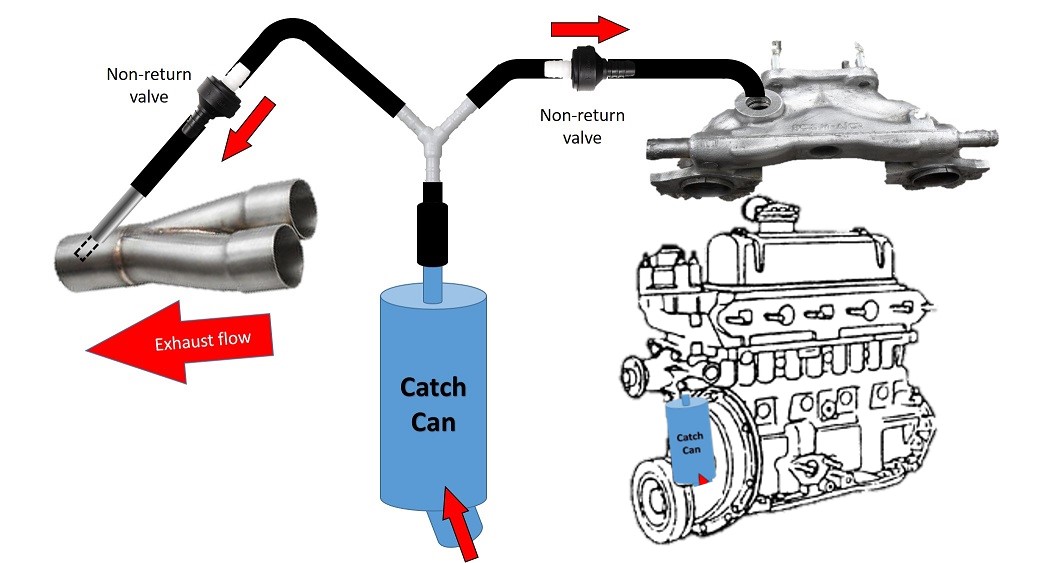 Non-return valve

Non-return valve

Exhaust flow

Catch Can

Catch Can